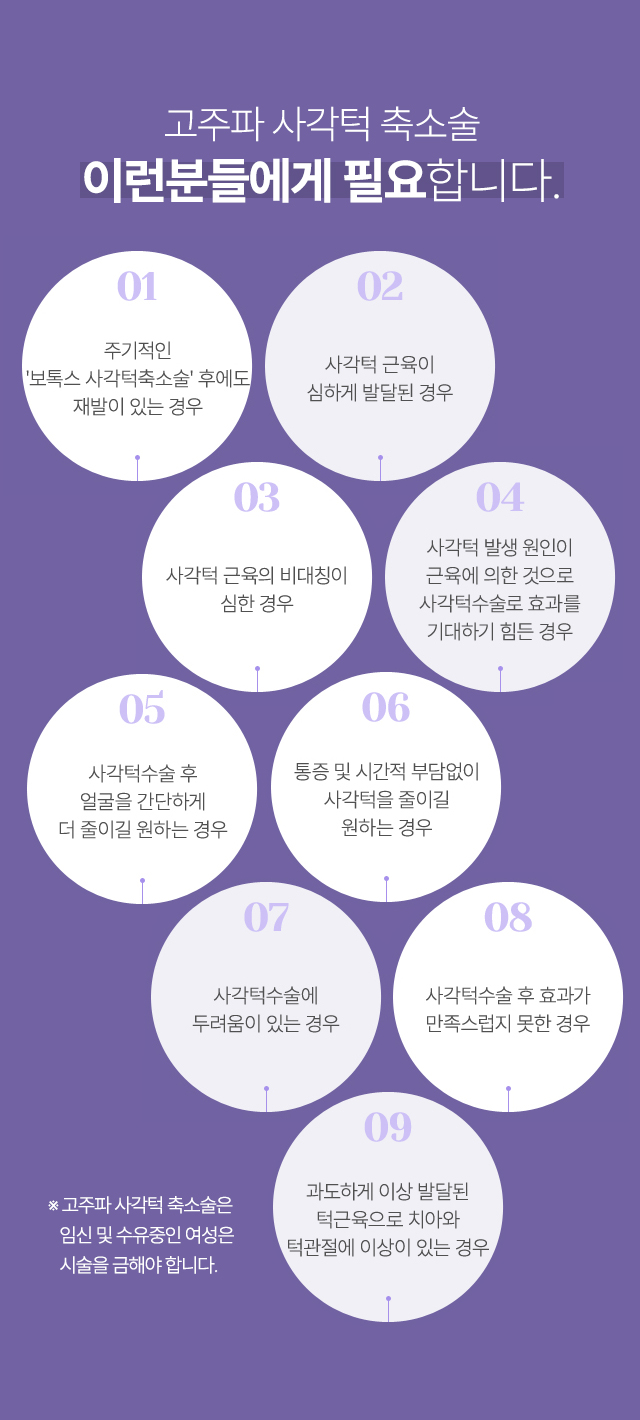 고주파 사각턱 축소술

이런분들에게 필요합니다.

01

주기적인
'보톡스 사각턱축소술' 후에도
재발이 있는 경우

02

사각턱 근육이
심하게 발달된 경우

03

사각턱 근육의 비대칭이
심한 경우

04

사각턱 발생 원인이
근육에 의한 것으로
사각턱수술로 효과를
기대하기 힘든 경우

05

사각턱수술 후
얼굴을 간단하게
더 줄이길 원하는 경우

06

통증 및 시간적 부담없이
사각턱을 줄이길
원하는 경우

07

사각턱수술에
두려움이 있는 경우

08

사각턱수술 후 효과가
만족스럽지 못한 경우

09

과도하게 이상 발달된
턱근육으로 치아와
턱관절에 이상이 있는 경우

※ 고주파 사각턱 축소술은
임신 및 수유중인 여성은
시술을 금해야 합니다.