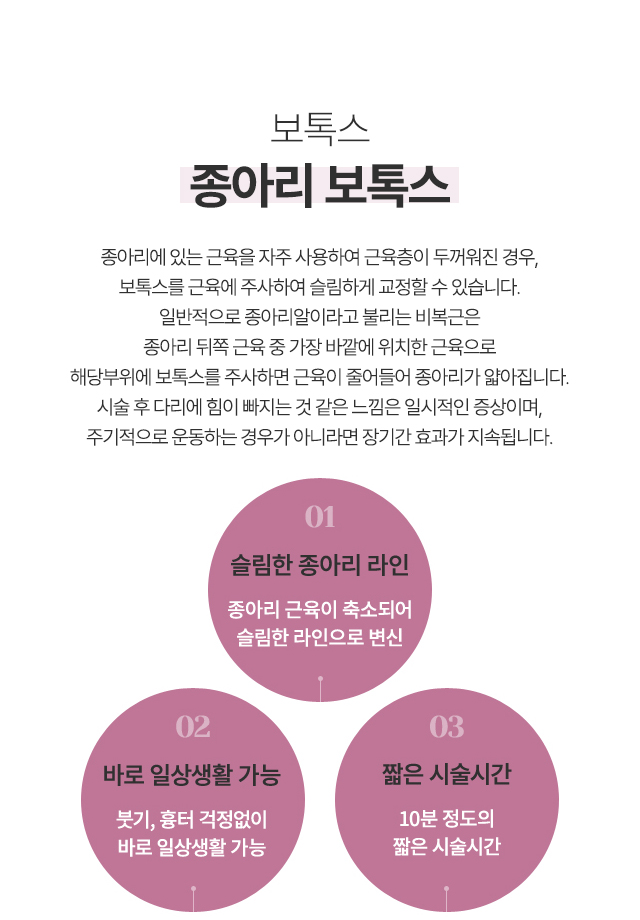 보톡스

종아리 보톡스

종아리에 있는 근육을 자주 사용하여 근육층이 두꺼워진 경우,
보톡스를 근육에 주사하여 슬림하게 교정할 수 있습니다.
일반적으로 종아리알이라고 불리는 비복근은
종아리 뒤쪽 근육 중 가장 바깥에 위치한 근육으로
해당부위에 보톡스를 주사하면 근육이 줄어들어 종아리가 얇아집니다.
시술 후 다리에 힘이 빠지는 것 같은 느낌은 일시적인 증상이며,
주기적으로 운동하는 경우가 아니라면 장기간 효과가 지속됩니다.

01
슬림한 종아리 라인
종아리 근육이 축소되어
슬림한 라인으로 변신

02
바로 일상생활 가능
붓기, 흉터 걱정없이
바로 일상생활 가능

03
짧은 시술시간
10분 정도의
짧은 시술시간